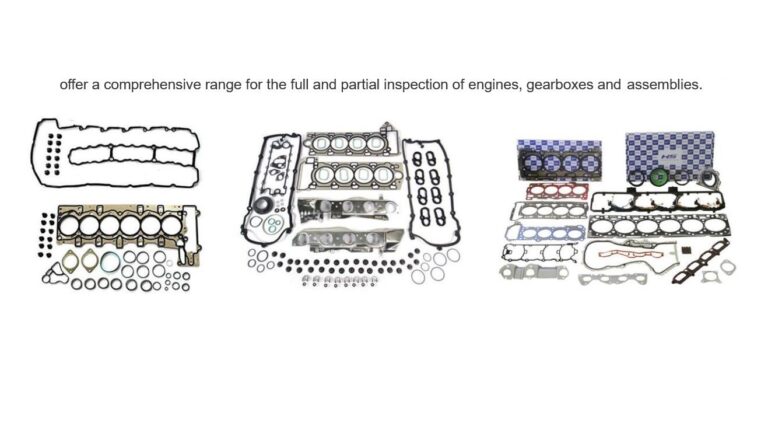 offer a comprehensive range for the full and partial inspection of engines, gearboxes and assemblies.